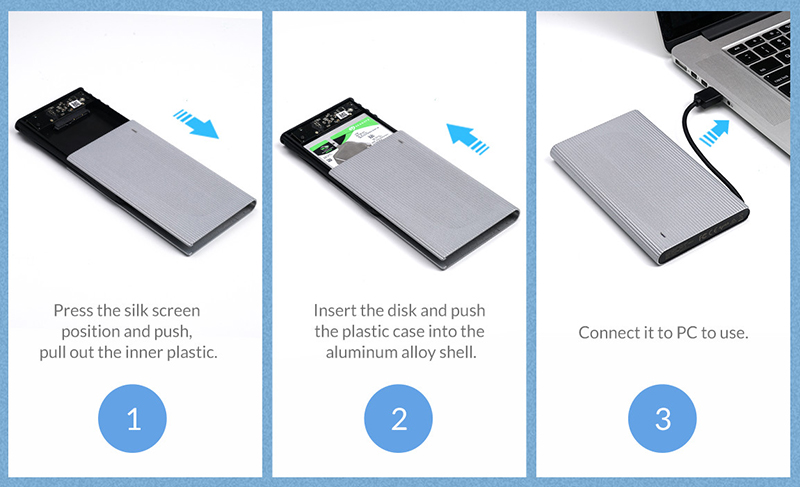 Press the silk screen position and push, pull out the inner plastic.

1

Insert the disk and push the plastic case into the aluminum alloy shell.

2

Connect it to PC to use.

3