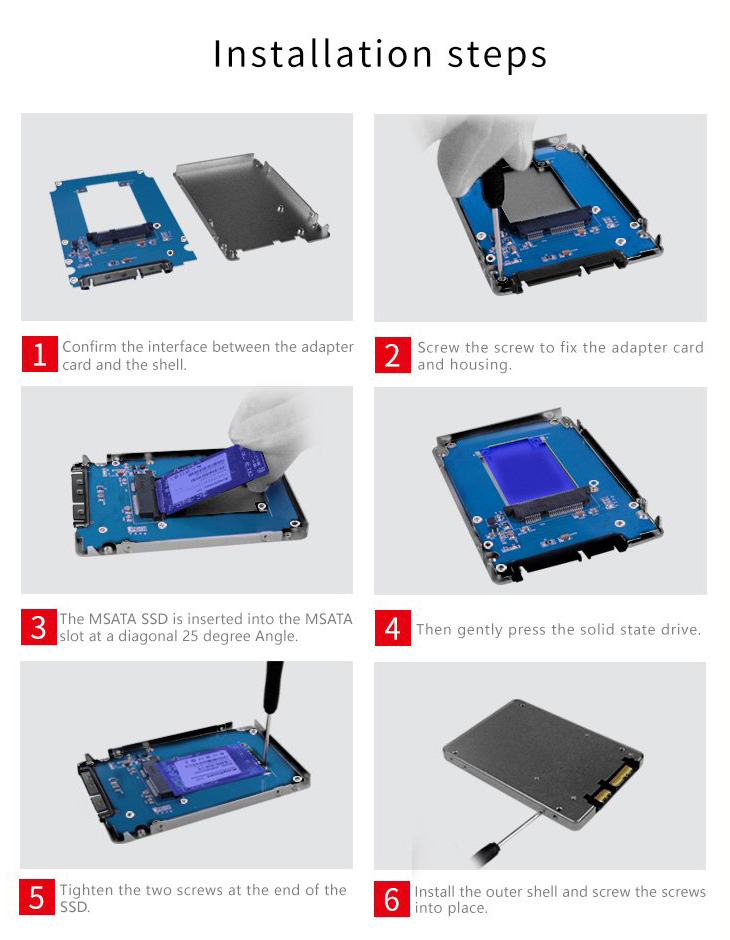 Installation steps

1 Confirm the interface between the adapter card and the shell.

2 Screw the screw to fix the adapter card and housing.

3 The MSATA SSD is inserted into the MSATA slot at a diagonal 25 degree Angle.

4 Then gently press the solid state drive.

5 Tighten the two screws at the end of the SSD.

6 Install the outer shell and screw the screws into place.