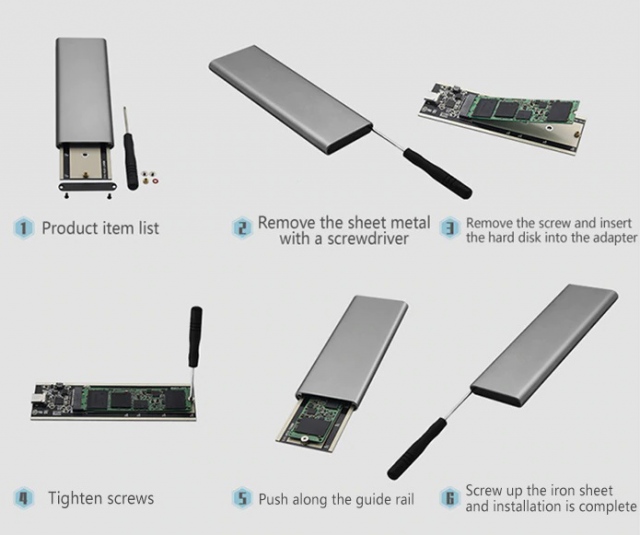 1 Product item list

2 Remove the sheet metal with a screwdriver

3 Remove the screw and insert the hard disk into the adapter

4 Tighten screws

5 Push along the guide rail

6 Screw up the iron sheet and installation is complete