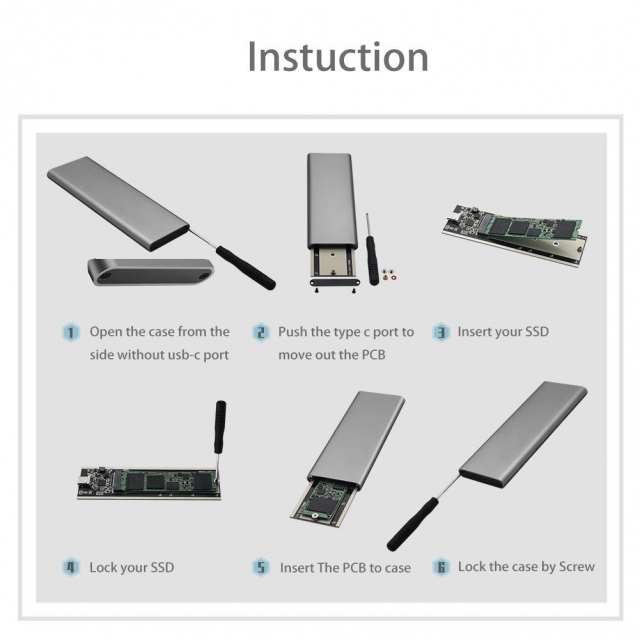 Instuction

1 Open the case from the side without usb-c port

2 Push the type c port to move out the PCB

3 Insert your SSD

4 Lock your SSD

5 Insert The PCB to case

6 Lock the case by Screw