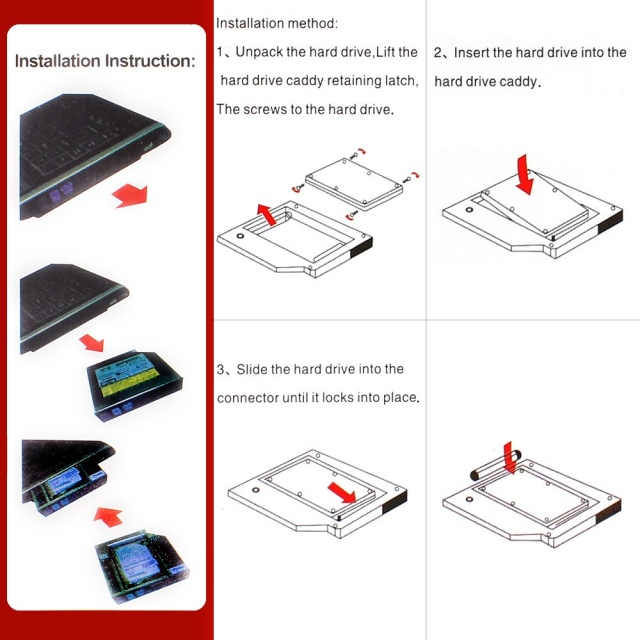 Installation Instruction:

Installation method:

1、Unpack the hard drive,Lift the hard drive caddy retaining latch, The screws to the hard drive.

2、Insert the hard drive into the hard drive caddy.

3、Slide the hard drive into the connector until it locks into place.